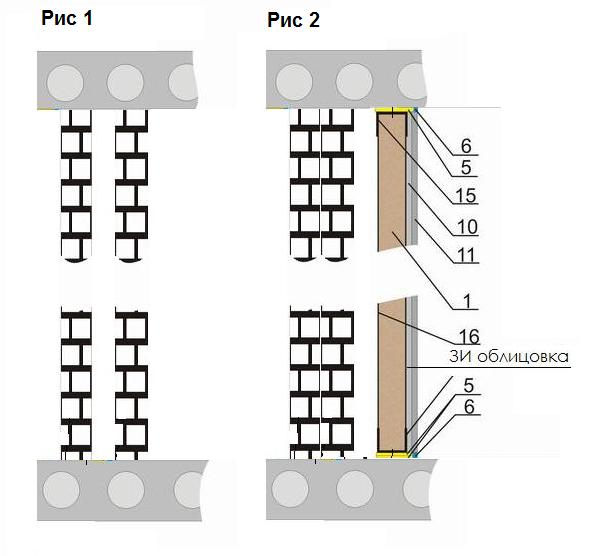 Рис 1

Рис 2

6
5
15
10
11
1
16
ЗИ облицовка
5
6