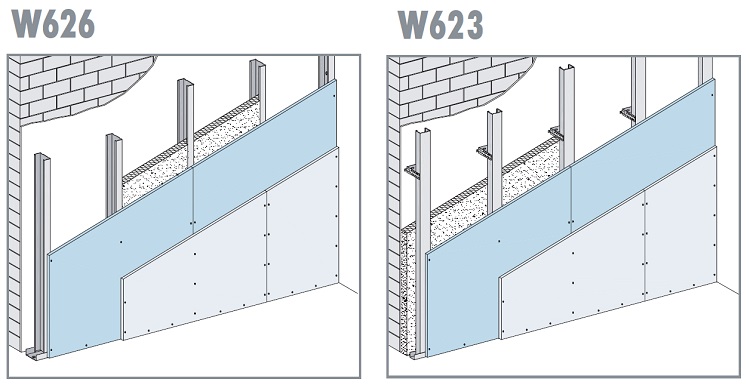 W626

W623