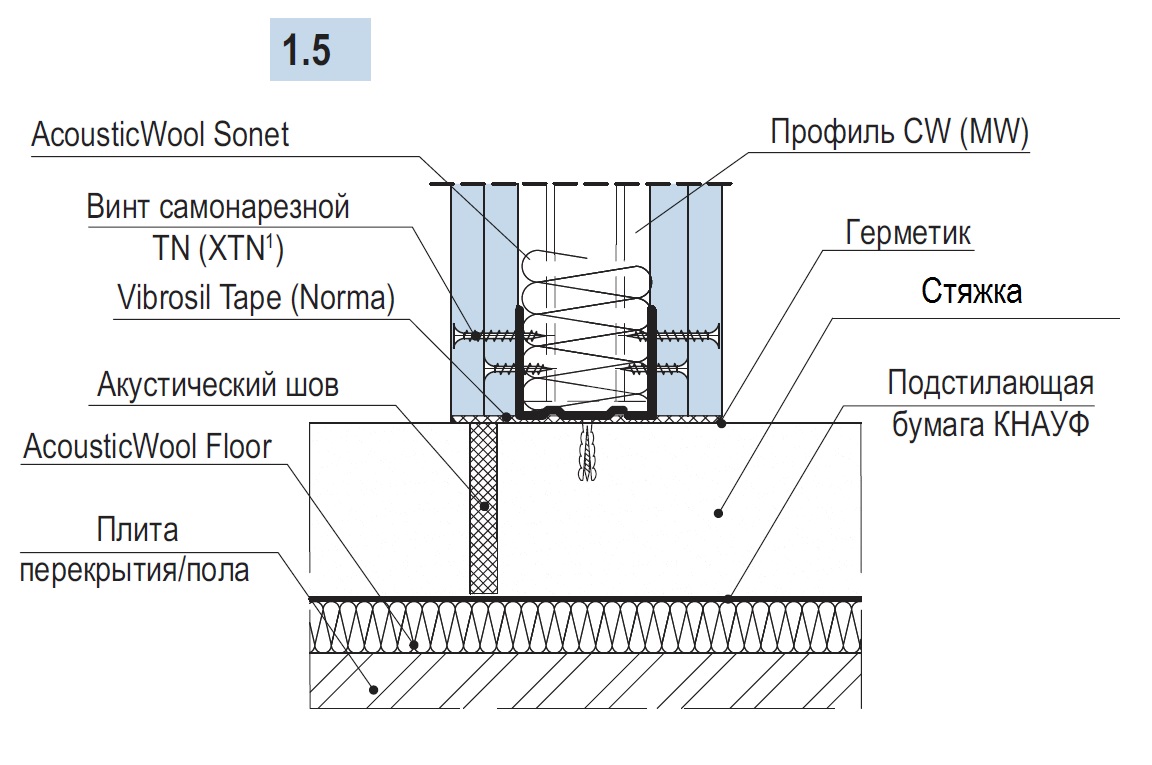 1.5

AcousticWool Sonet

Винт самонарезной TN (XTN$^1$)

Vibrosil Tape (Norma)

Акустический шов

AcousticWool Floor

Плита перекрытия/пола

Профиль CW (MW)

Герметик

Стяжка

Подстилающая бумага КНАУФ