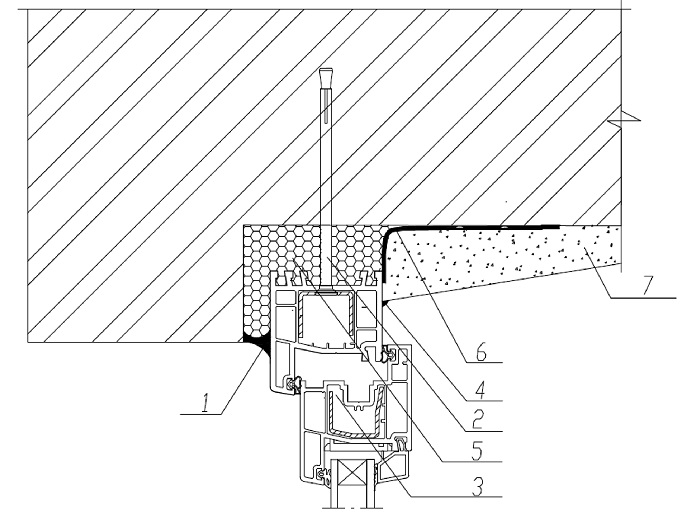 7
6
4
2
5
3
1