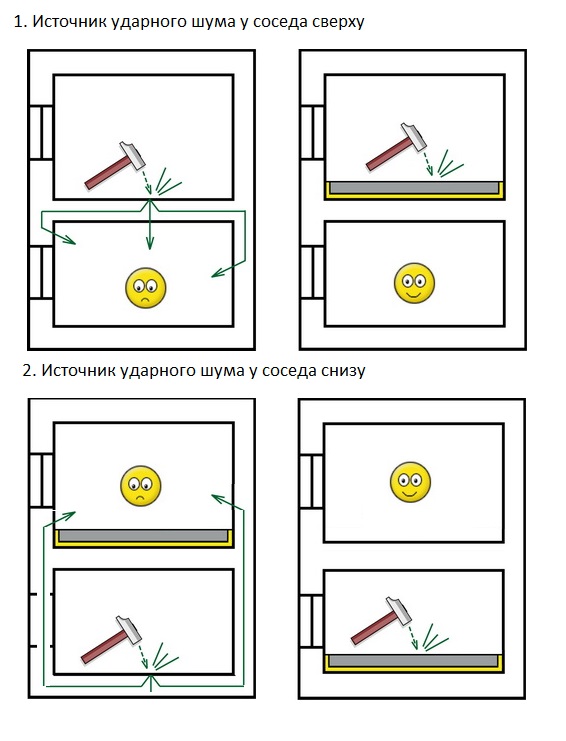 1. Источник ударного шума у соседа сверху

2. Источник ударного шума у соседа снизу