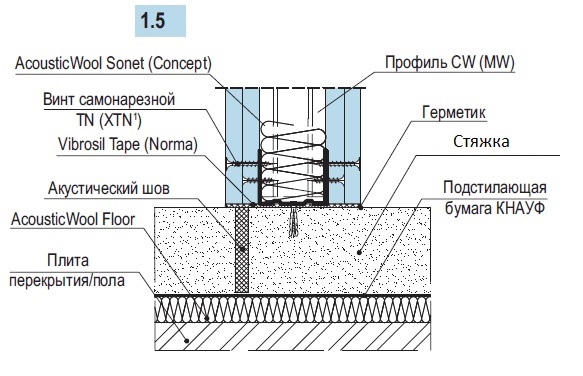 1.5

AcousticWool Sonet (Concept)

Винт самонарезной TN (XTN$^1$)

Vibrosil Tape (Norma)

Акустический шов

AcousticWool Floor

Плита перекрытия/пола

Профиль CW (MW)

Герметик

Стяжка

Подстилающая бумага КНАУФ