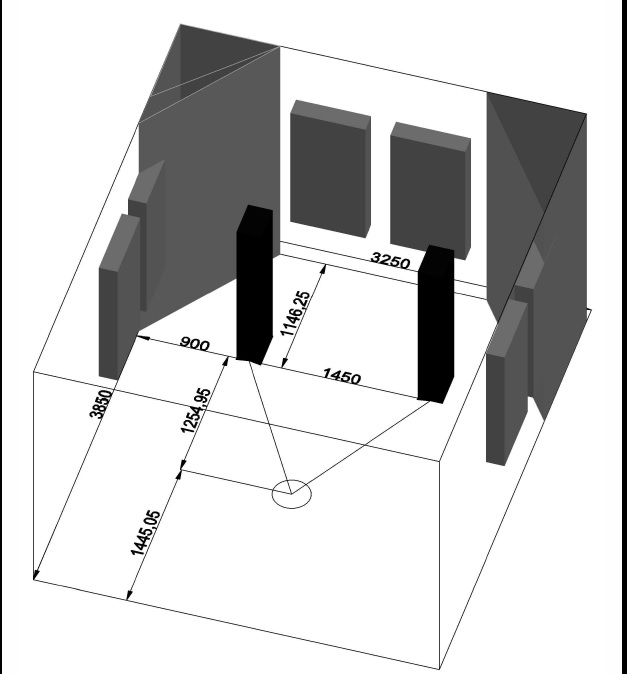 3250
1146,25
900
1450
3850
1254,95
1445,05