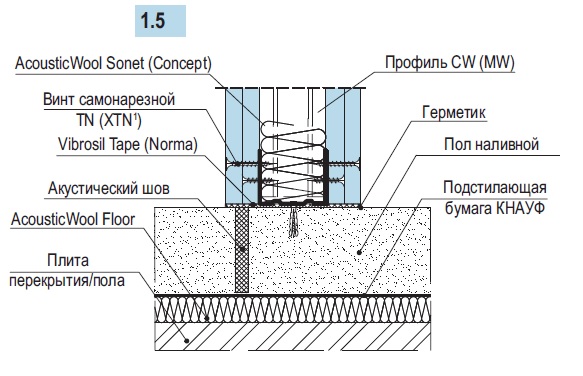 1.5

AcousticWool Sonet (Concept)

Винт самонарезной TN (XTN$^1$)

Vibrosil Tape (Norma)

Акустический шов

AcousticWool Floor

Плита перекрытия/пола

Профиль CW (MW)

Герметик

Пол наливной

Подстилающая бумага КНАУФ