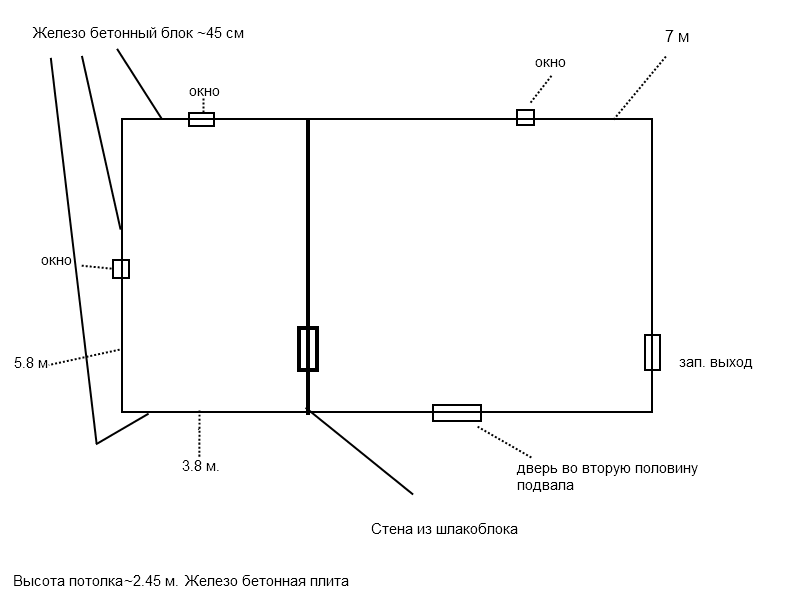 Железо бетонный блок ~45 см

7 м

окно

окно

окно

5.8 м

зап. выход

3.8 м.

дверь во вторую половину подвала

Стена из шлакоблока

Высота потолка~2.45 м. Железо бетонная плита